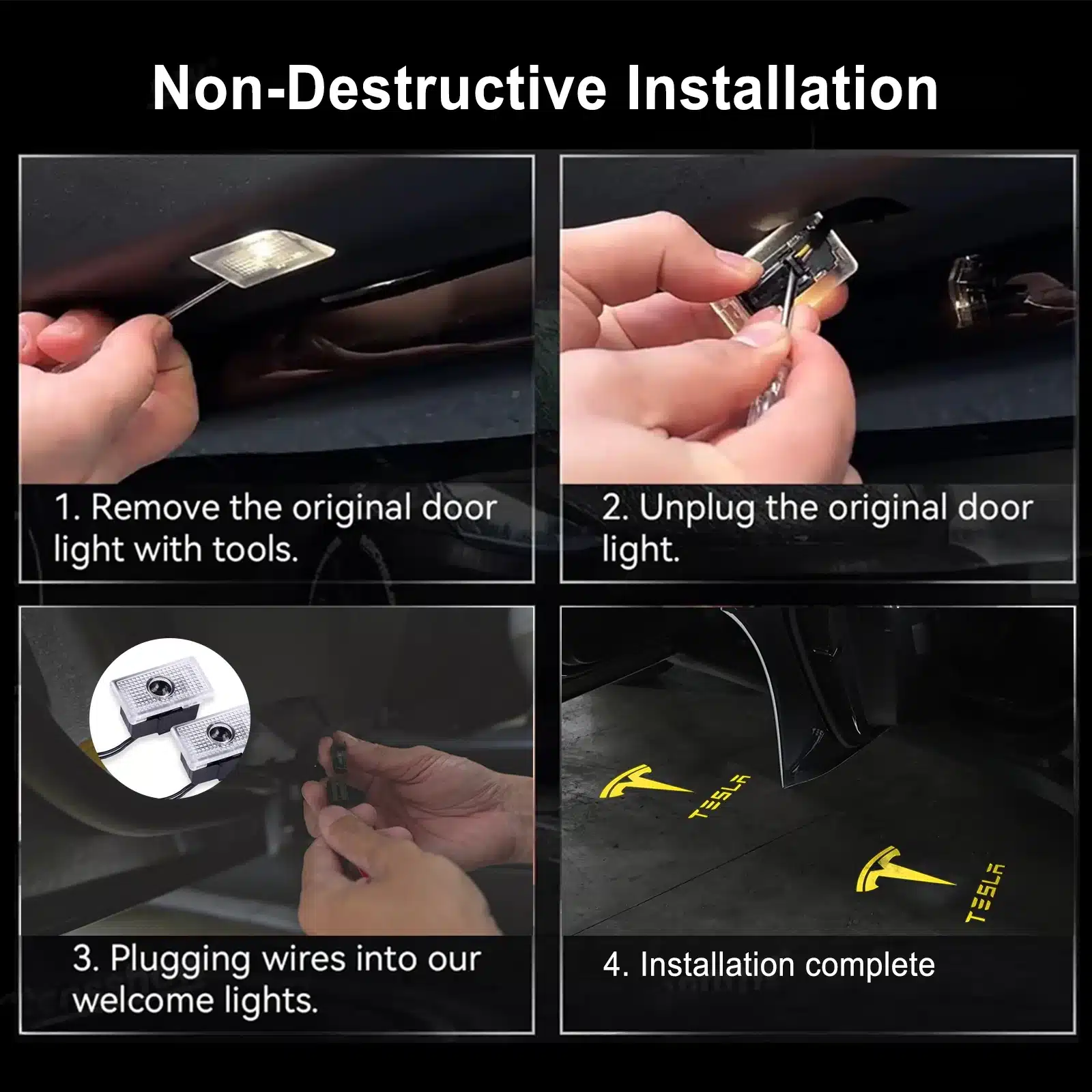 Non-Destructive Installation

1. Remove the original door light with tools.

2. Unplug the original door light.

3. Plugging wires into our welcome lights.

TESLA

TESLA

4. Installation complete